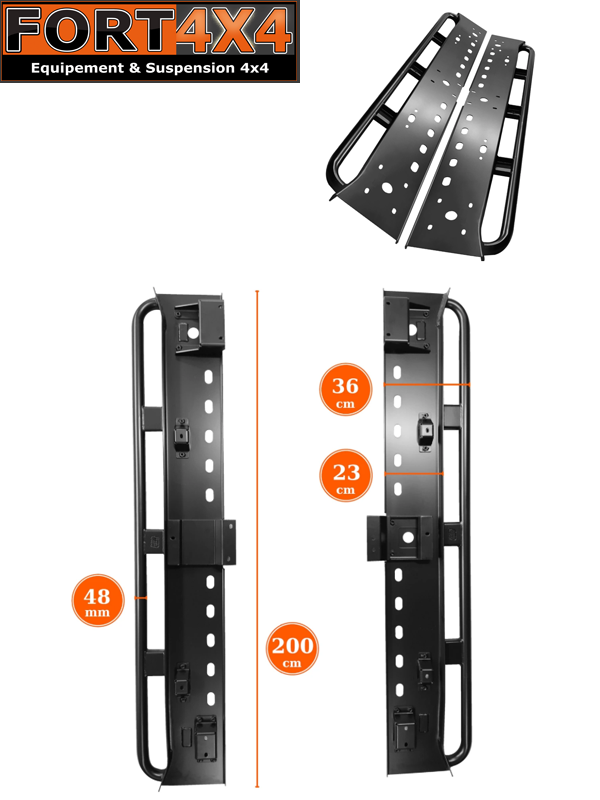 FORT4X4
Equipement & Suspension 4x4

36
cm

23
cm

48
mm

200
cm