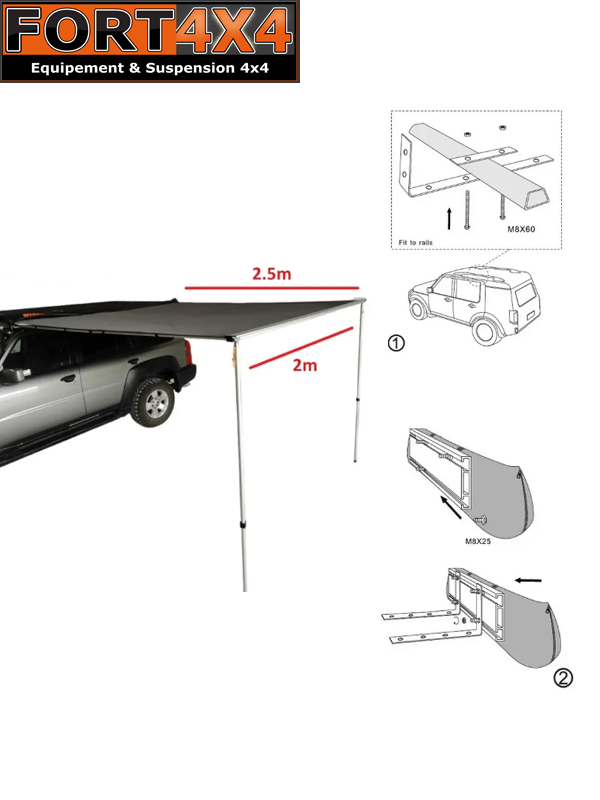 FORT4X4
Equipement & Suspension 4x4

2.5m

2m

Fit to rails

M8X60

①

M8X25

②